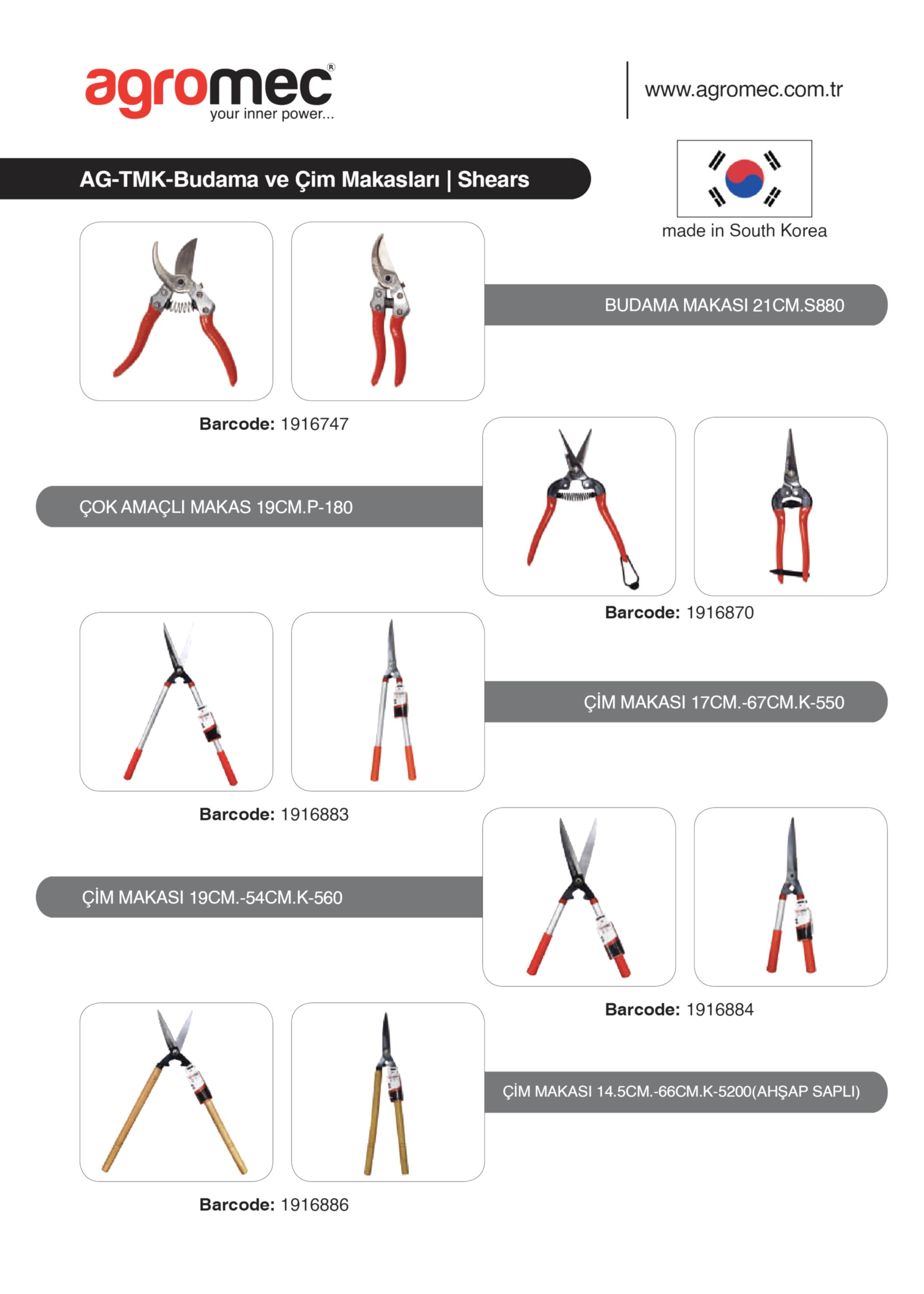 agromec®
your inner power...

www.agromec.com.tr

AG-TMK-Budama ve Çim Makasları | Shears

made in South Korea

BUDAMA MAKASI 21CM.S880

Barcode: 1916747

ÇOK AMAÇLI MAKAS 19CM.P-180

Barcode: 1916870

ÇİM MAKASI 17CM.-67CM.K-550

Barcode: 1916883

ÇİM MAKASI 19CM.-54CM.K-560

Barcode: 1916884

ÇİM MAKASI 14.5CM.-66CM.K-5200(AHŞAP SAPLI)

Barcode: 1916886